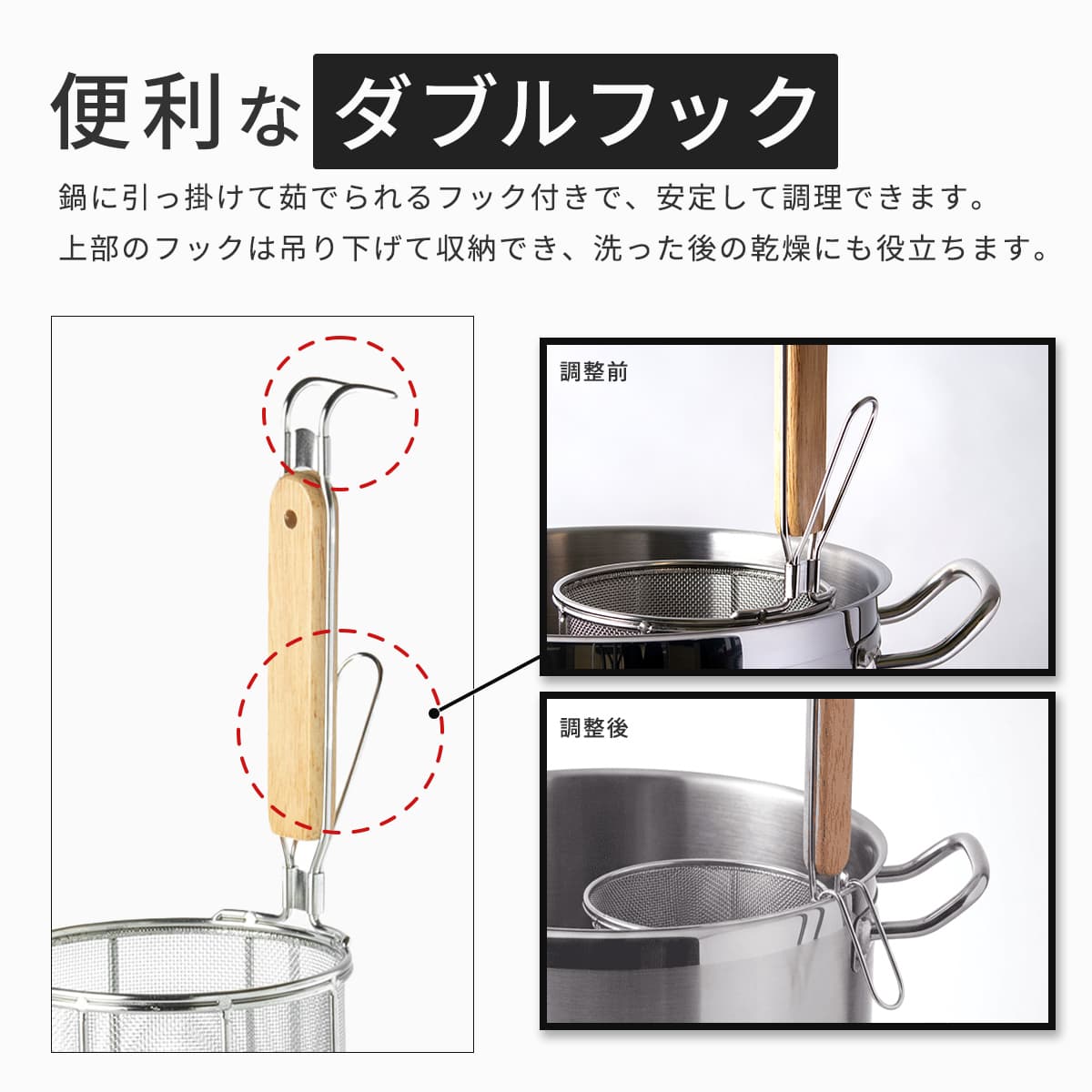 便利なダブルフック

鍋に引っ掛けて茹でられるフック付きで、安定して調理できます。
上部のフックは吊り下げて収納でき、洗った後の乾燥にも役立ちます。

調整前

調整後